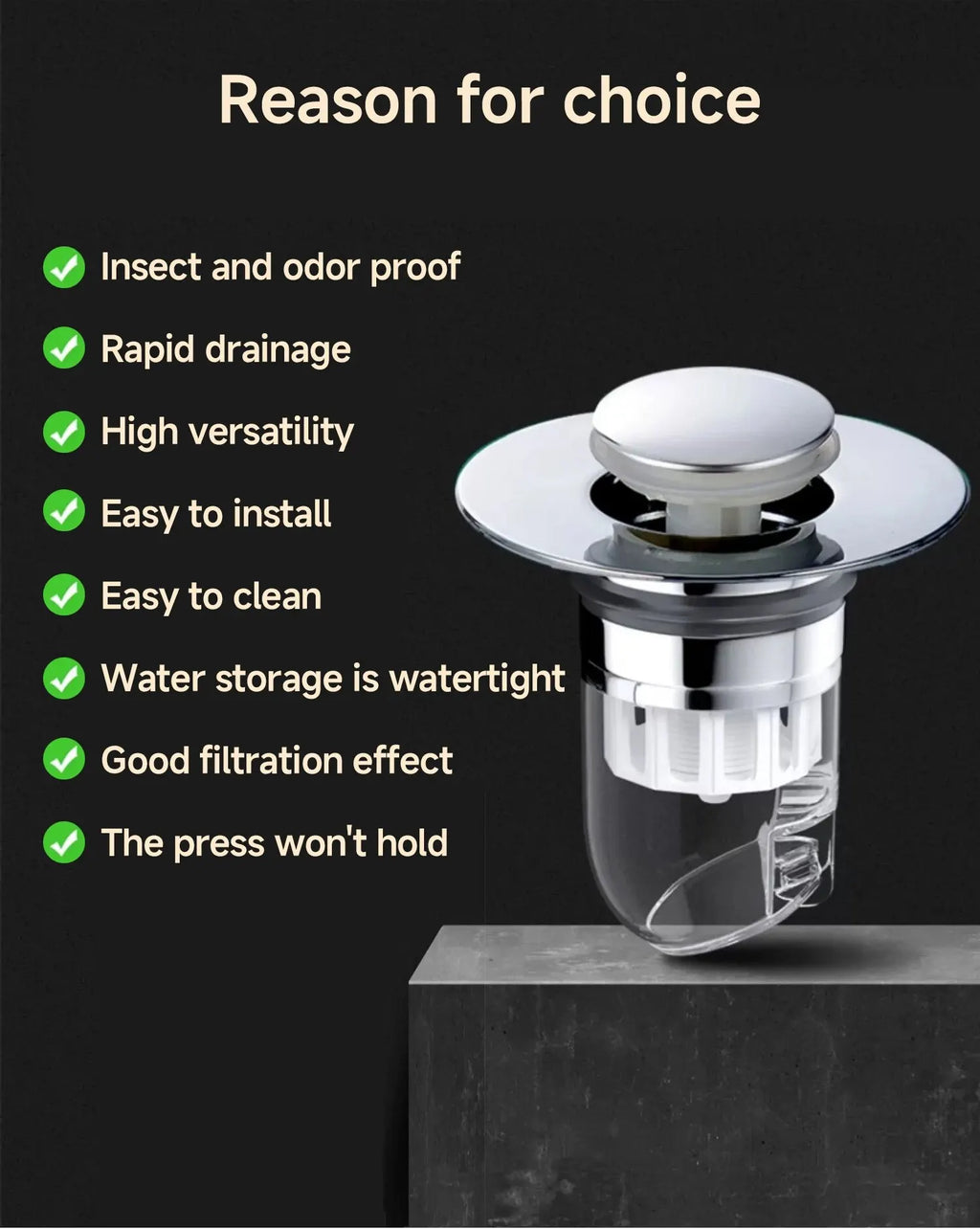 Reason for choice

Insect and odor proof

Rapid drainage

High versatility

Easy to install

Easy to clean

Water storage is watertight

Good filtration effect

The press won't hold